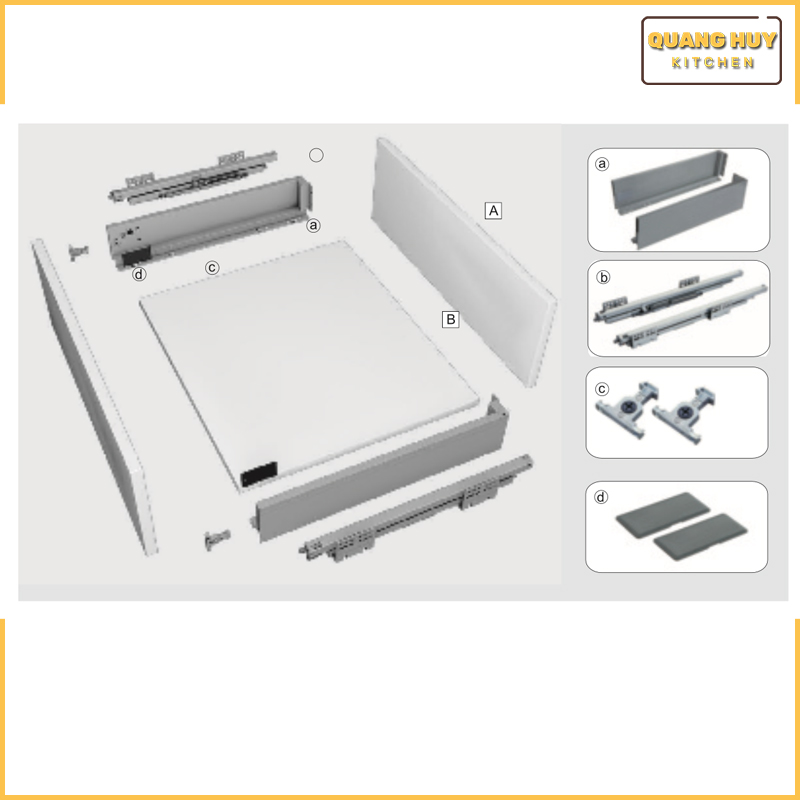 QUANG HUY
KITCHEN

a
A
d
c
B

a
b
c
d